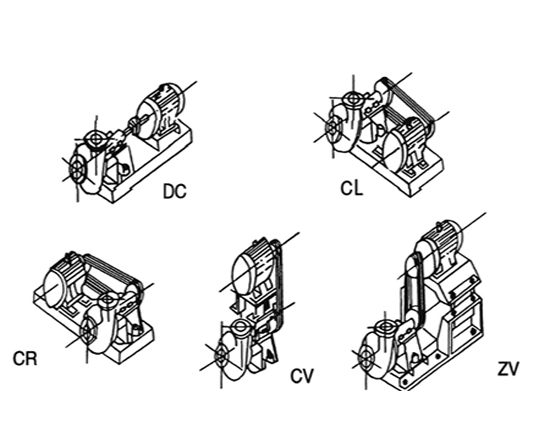 DC

CL

CR

CV

ZV